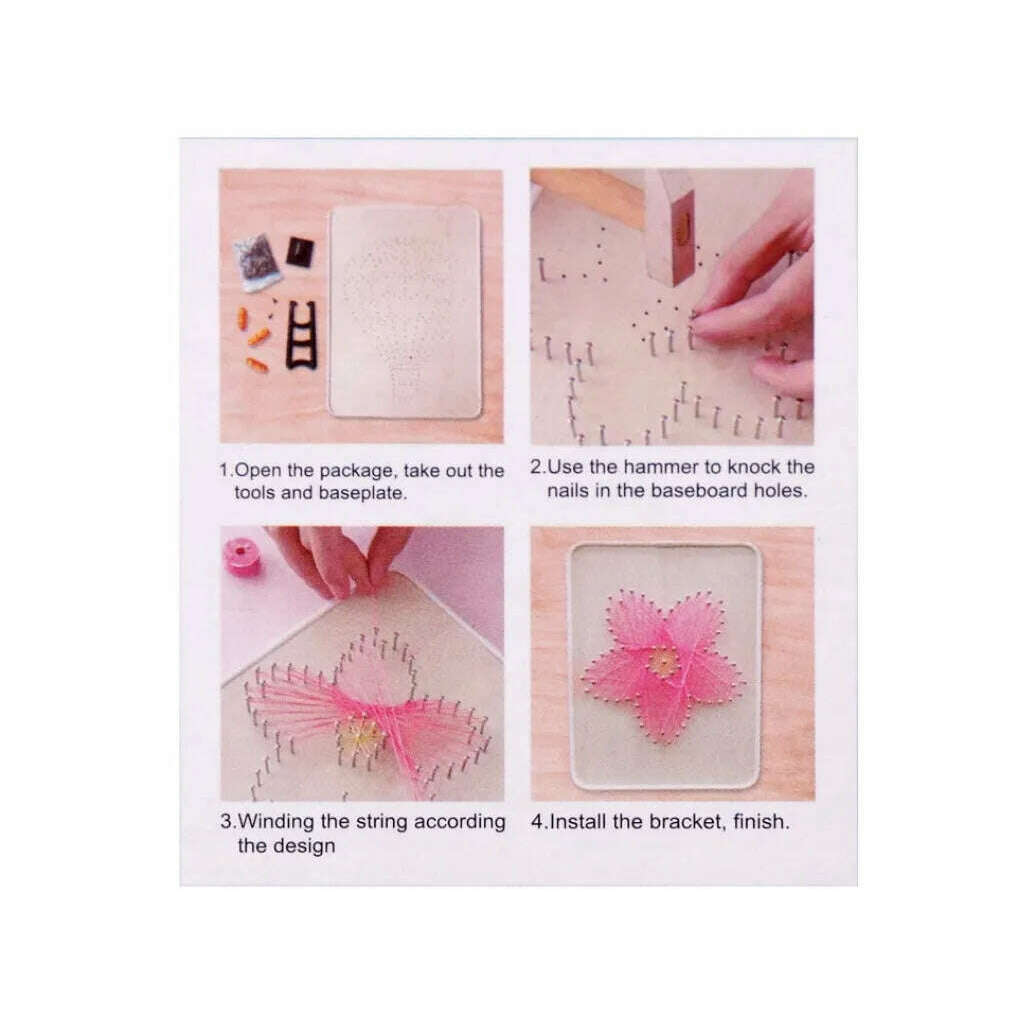 1.Open the package, take out the tools and baseplate.

2.Use the hammer to knock the nails in the baseboard holes.

3.Winding the string according the design

4.Install the bracket, finish.