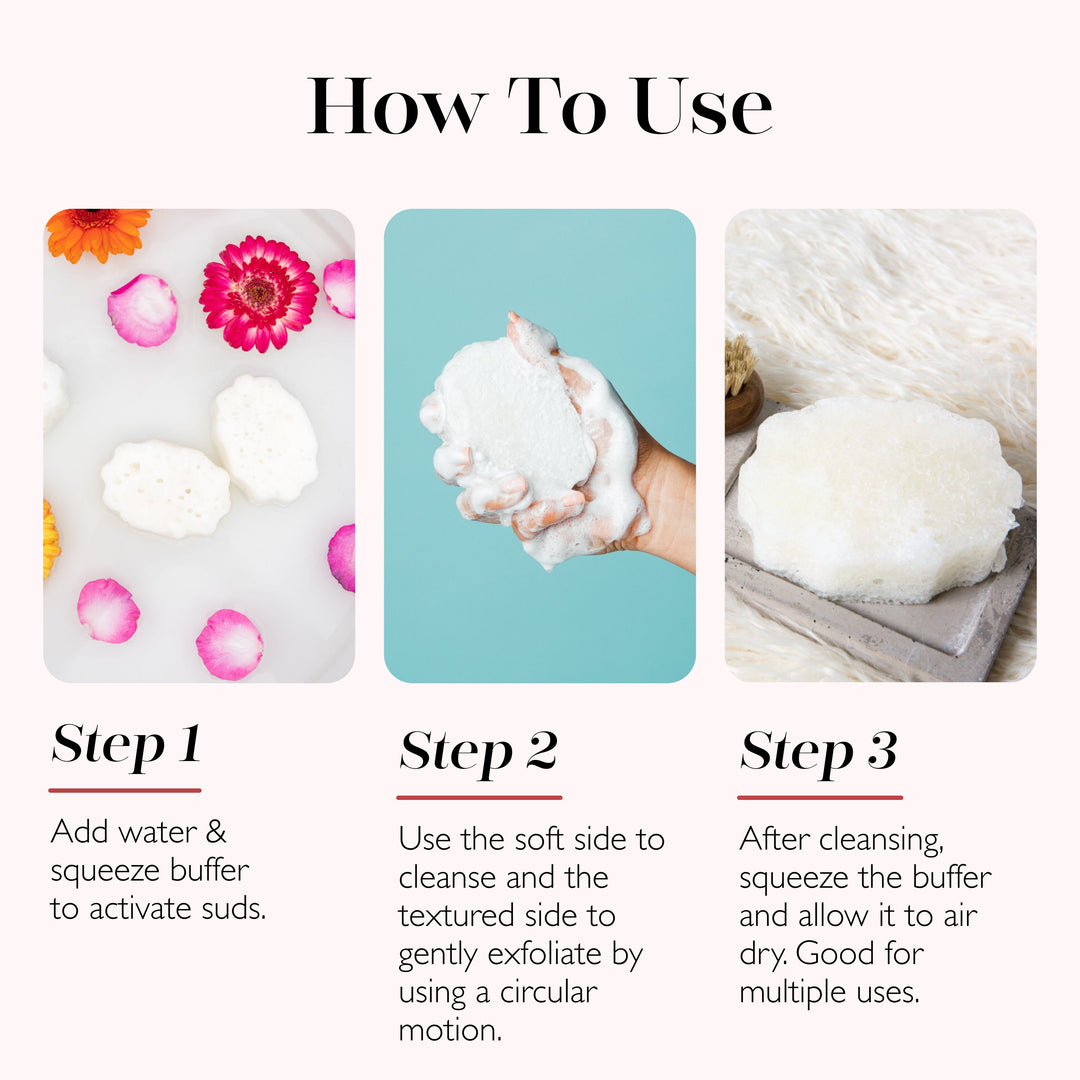 How To Use

Step 1

Add water & squeeze buffer to activate suds.

Step 2

Use the soft side to cleanse and the textured side to gently exfoliate by using a circular motion.

Step 3

After cleansing, squeeze the buffer and allow it to air dry. Good for multiple uses.