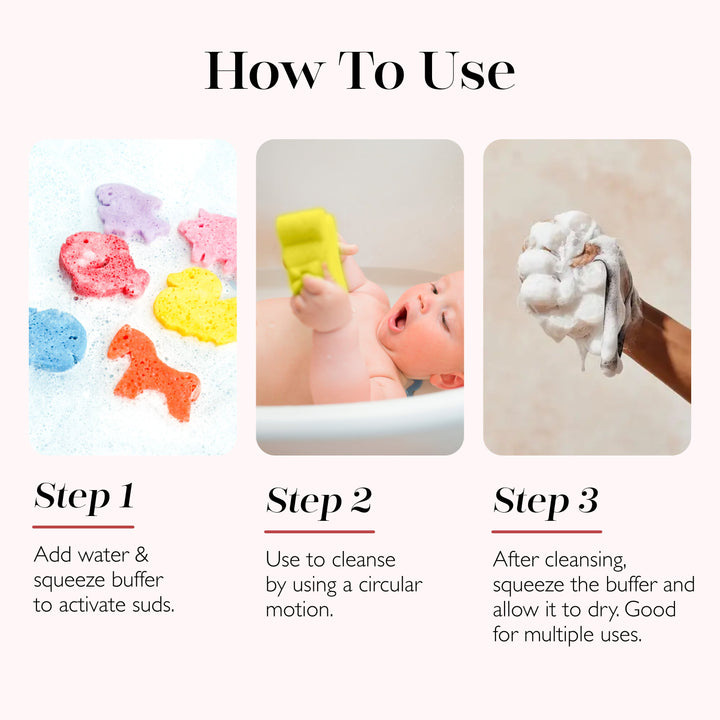 How To Use

Step 1

Add water & squeeze buffer to activate suds.

Step 2

Use to cleanse by using a circular motion.

Step 3

After cleansing, squeeze the buffer and allow it to dry. Good for multiple uses.