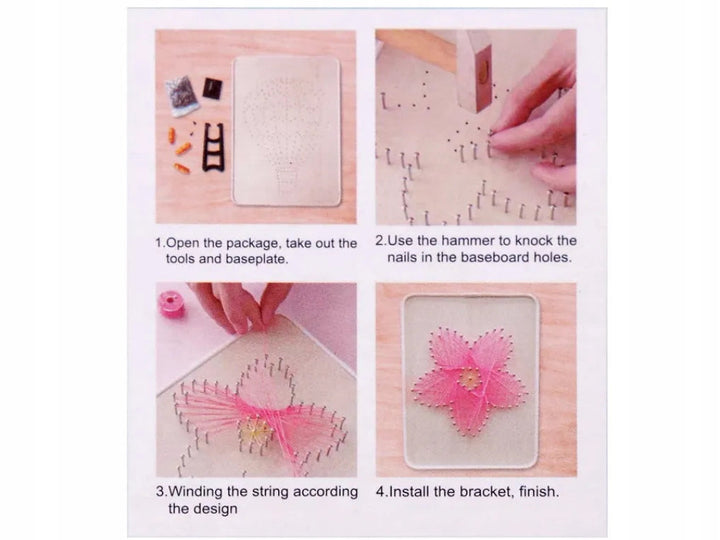 1.Open the package, take out the tools and baseplate.

2.Use the hammer to knock the nails in the baseboard holes.

3.Winding the string according the design

4.Install the bracket, finish.